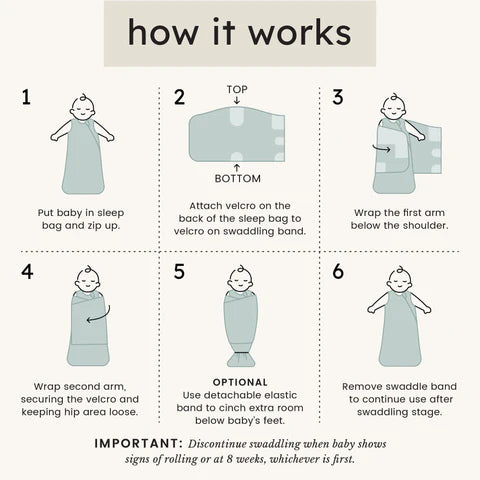 how it works

1

Put baby in sleep bag and zip up.

2

TOP

BOTTOM

Attach velcro on the back of the sleep bag to velcro on swaddling band.

3

Wrap the first arm below the shoulder.

4

Wrap second arm, securing the velcro and keeping hip area loose.

5

OPTIONAL
Use detachable elastic band to cinch extra room below baby's feet.

6

Remove swaddle band to continue use after swaddling stage.

IMPORTANT: Discontinue swaddling when baby shows signs of rolling or at 8 weeks, whichever is first.